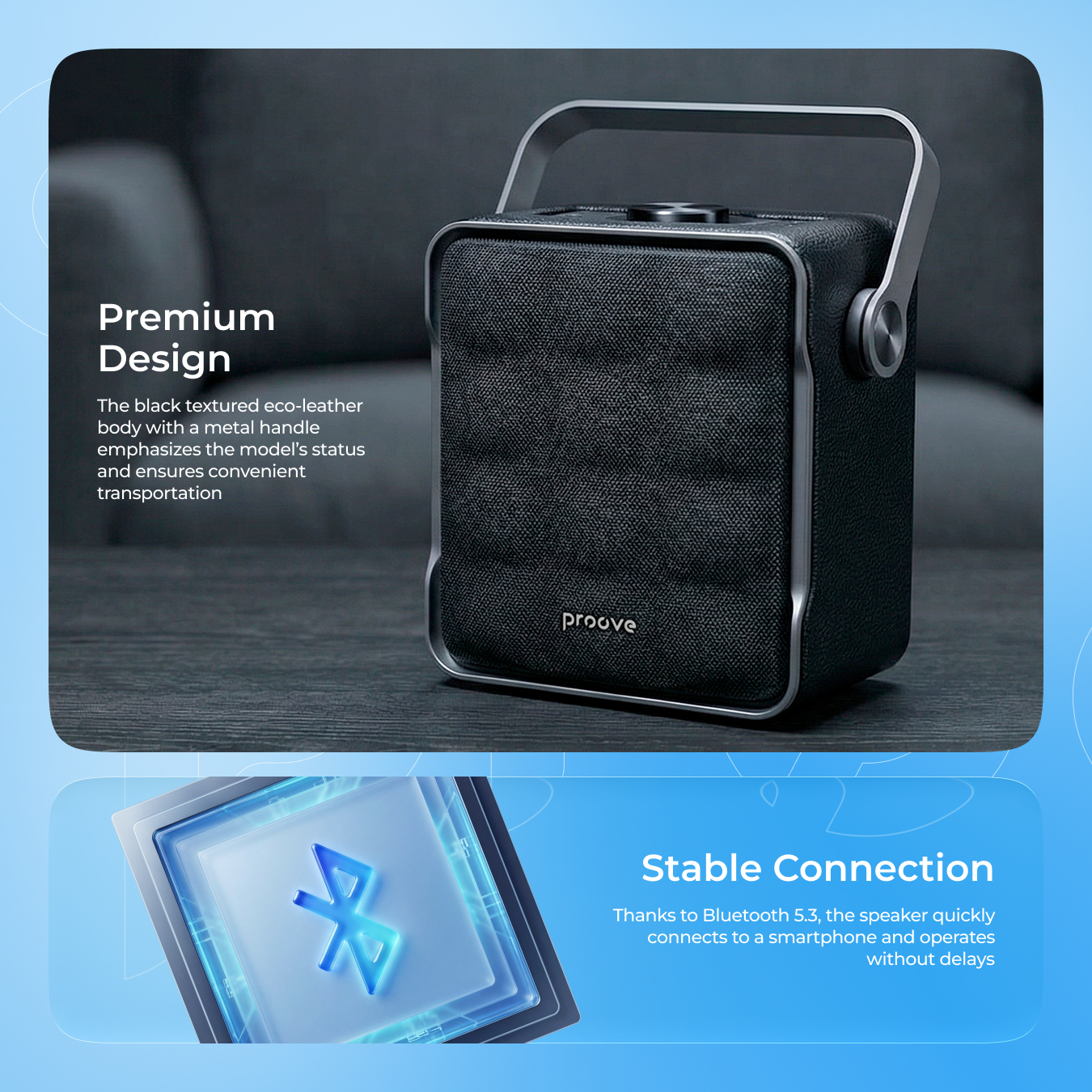 Premium Design

The black textured eco-leather body with a metal handle emphasizes the model's status and ensures convenient transportation

proove

Stable Connection

Thanks to Bluetooth 5.3, the speaker quickly connects to a smartphone and operates without delays